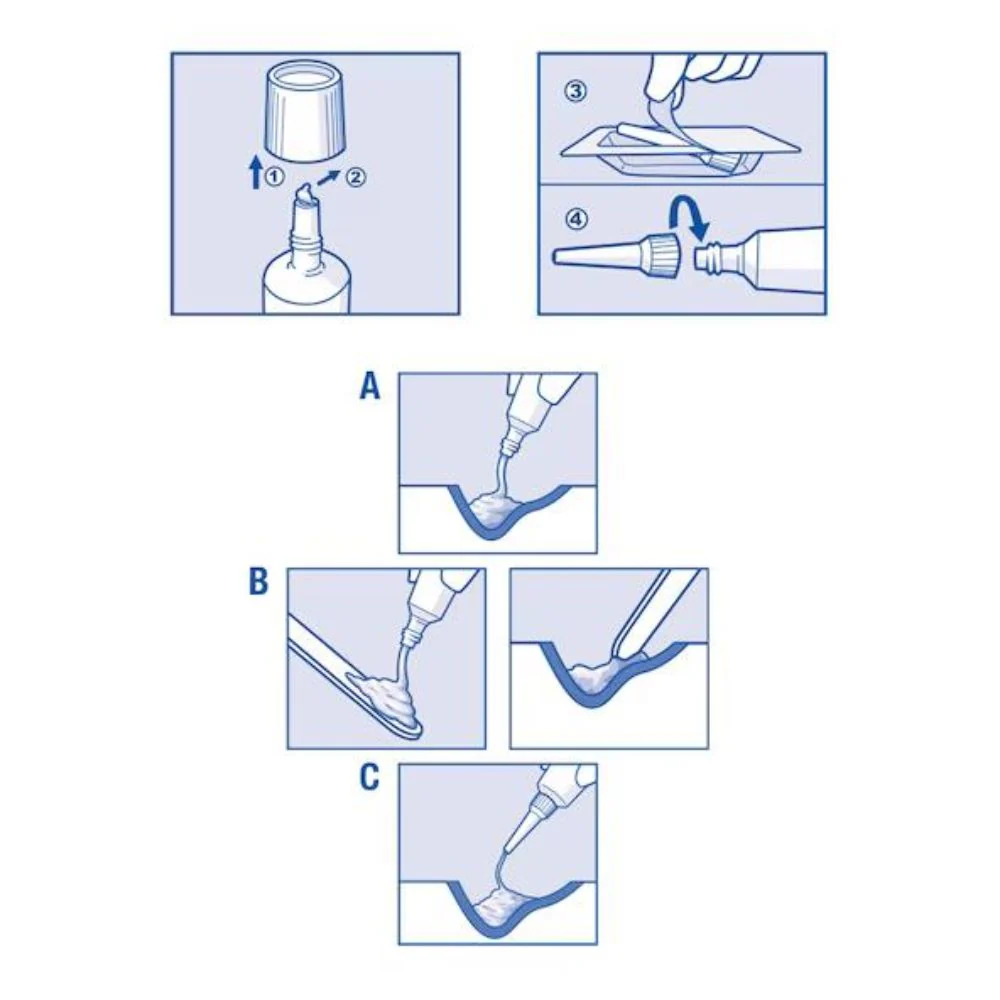 ① ②

③

④

A

B

C