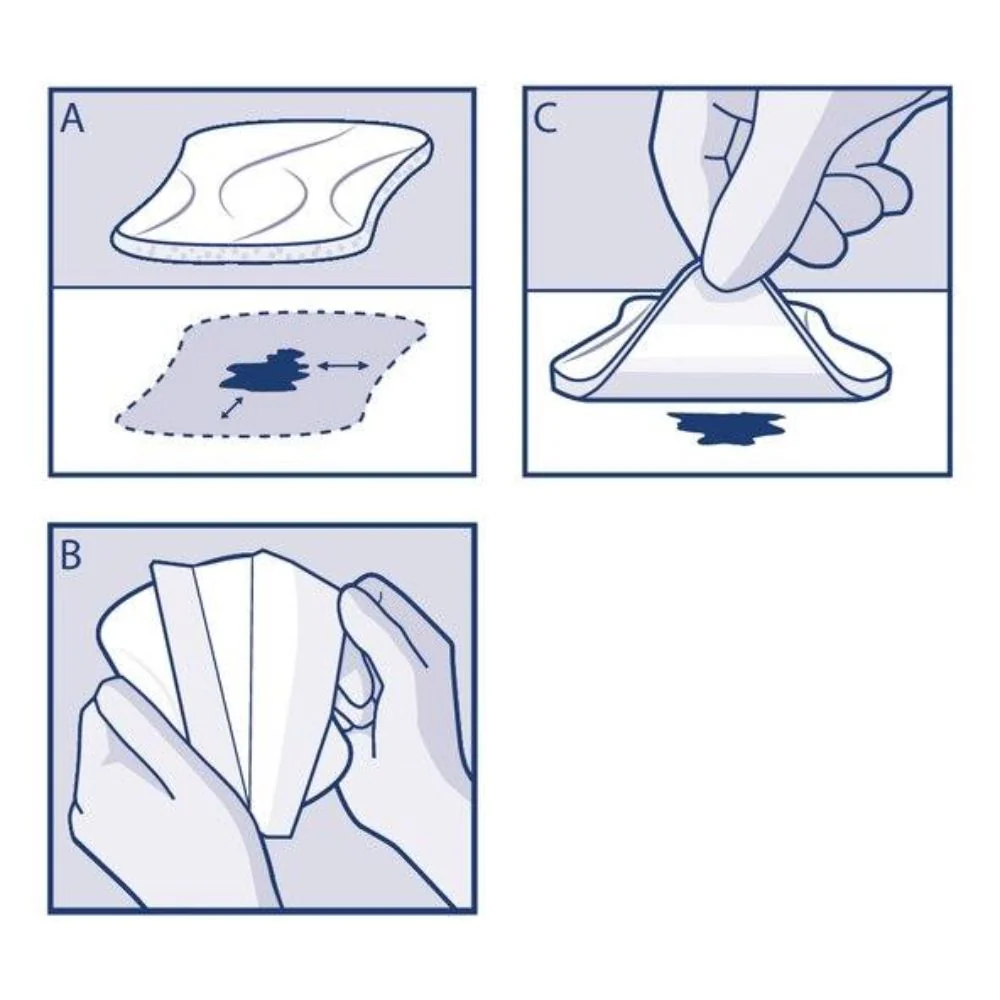 A

C

B